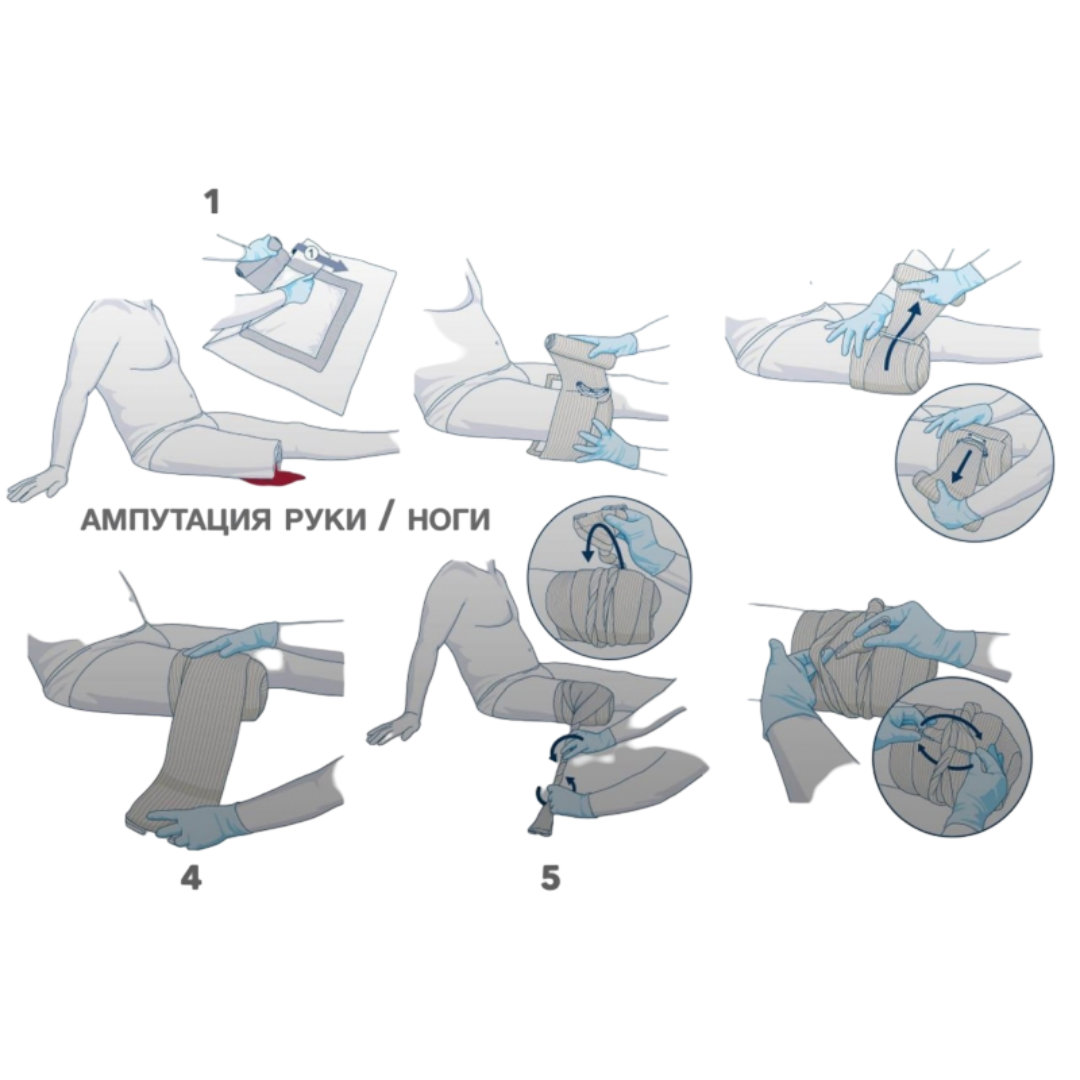 1

1

АМПУТАЦИЯ РУКИ / НОГИ

4

5