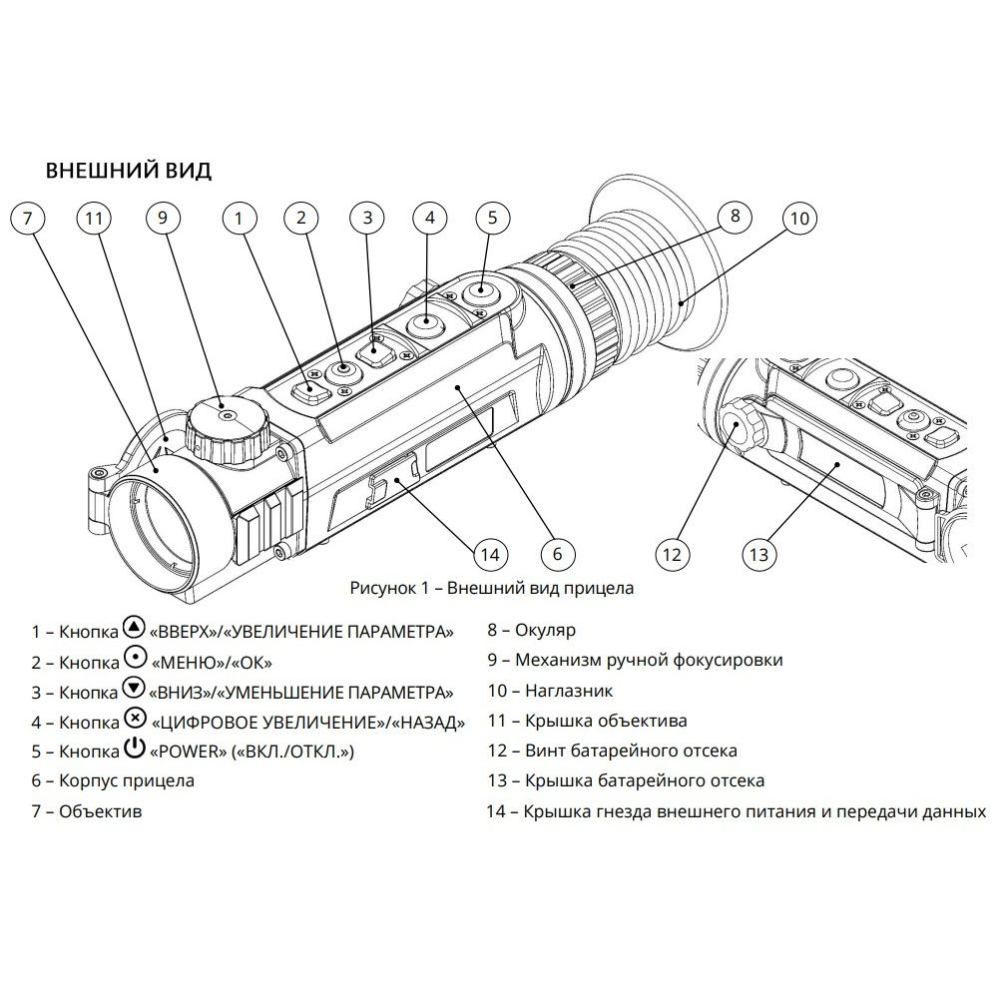 ВНЕШНИЙ ВИД

7 11 9 1 2 3 4 5 8 10

14 6 12 13

Рисунок 1 – Внешний вид прицела

1 – Кнопка «ВВЕРХ»/«УВЕЛИЧЕНИЕ ПАРАМЕТРА»
2 – Кнопка «МЕНЮ»/«ОК»
3 – Кнопка «ВНИЗ»/«УМЕНЬШЕНИЕ ПАРАМЕТРА»
4 – Кнопка «ЦИФРОВОЕ УВЕЛИЧЕНИЕ»/«НАЗАД»
5 – Кнопка «POWER» («ВКЛ./ОТКЛ.»)
6 – Корпус прицела
7 – Объектив

8 – Окуляр
9 – Механизм ручной фокусировки
10 – Наглазник
11 – Крышка объектива
12 – Винт батарейного отсека
13 – Крышка батарейного отсека
14 – Крышка гнезда внешнего питания и передачи данных