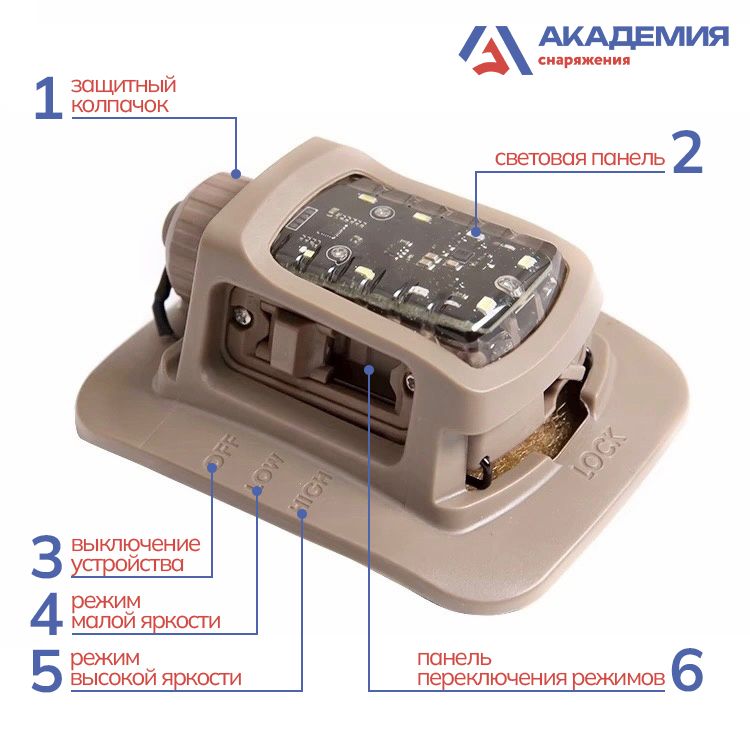 АКАДЕМИЯ
снаряжения

1 защитный колпачок

световая панель 2

OFF
LOW
HIGH
LOCK

3 выключение устройства

4 режим малой яркости

5 режим высокой яркости

панель переключения режимов 6