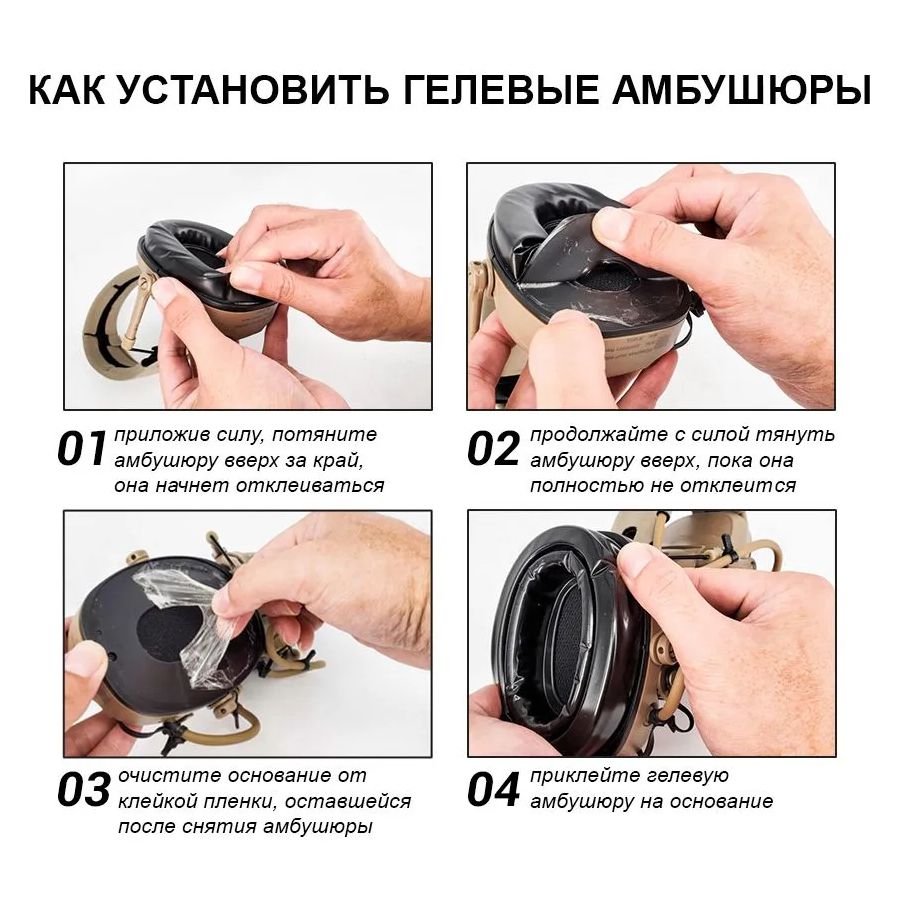 КАК УСТАНОВИТЬ ГЕЛЕВЫЕ АМБУШЮРЫ

01 приложив силу, потяните амбушюру вверх за край, она начнет отклеиваться

02 продолжайте с силой тянуть амбушюру вверх, пока она полностью не отклеится

03 очистите основание от клейкой пленки, оставшейся после снятия амбушюры

04 приклейте гелевую амбушюру на основание